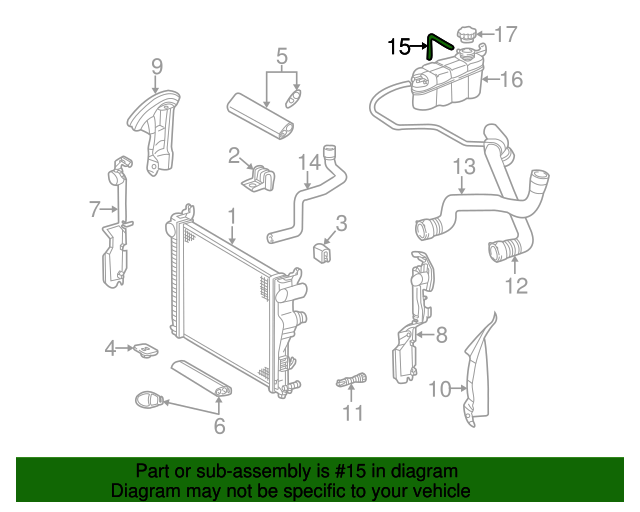 15
17
16
9
5
2
14
13
7
1
3
12
8
4
10
11
6

Part or sub-assembly is #15 in diagram
Diagram may not be specific to your vehicle