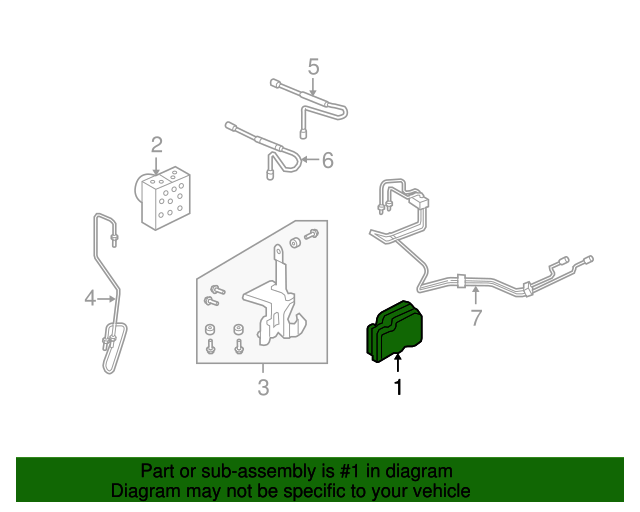 5
2
6
4
7
3
1
Part or sub-assembly is #1 in diagram
Diagram may not be specific to your vehicle