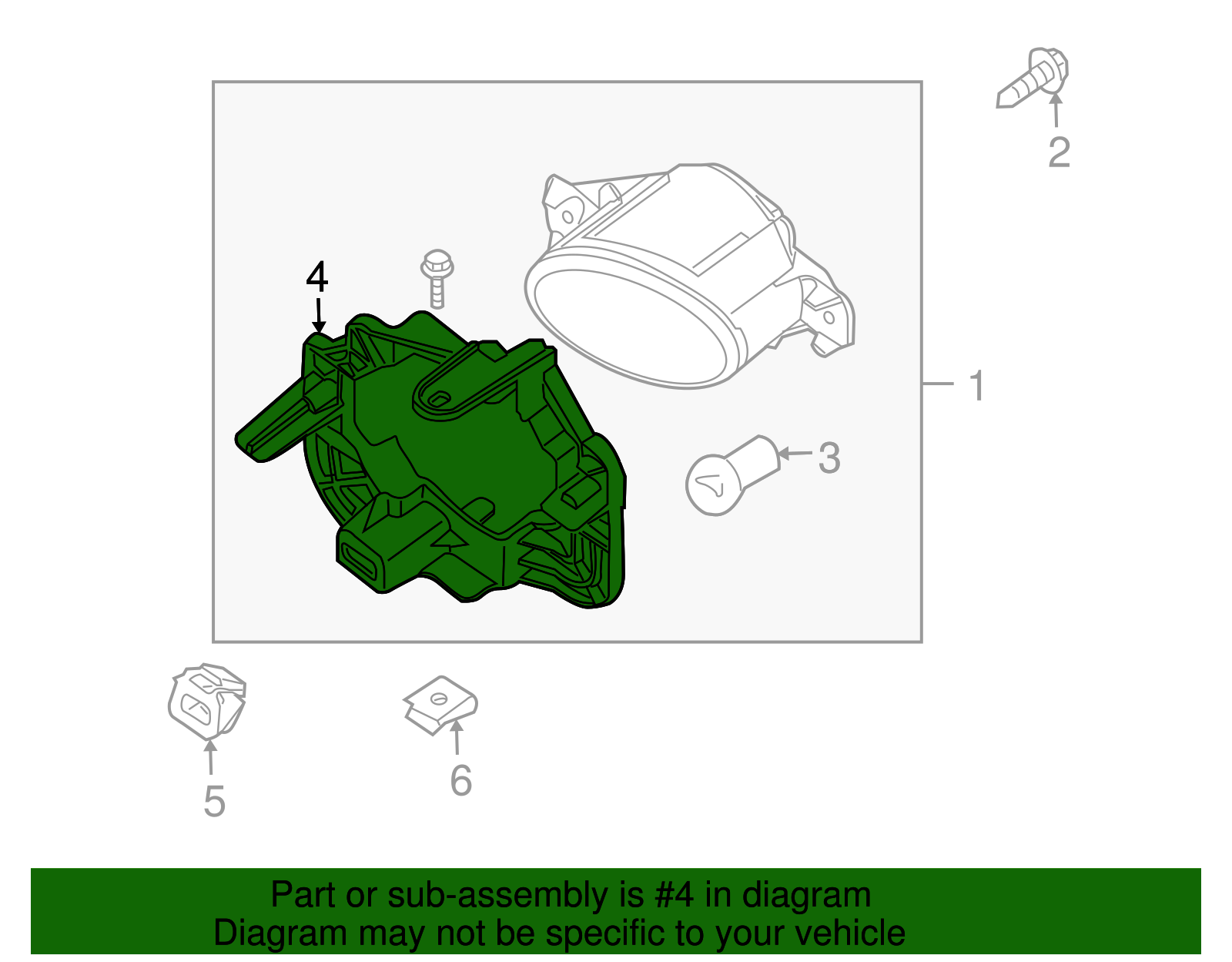 2

4

1

3

5

6

Part or sub-assembly is #4 in diagram
Diagram may not be specific to your vehicle