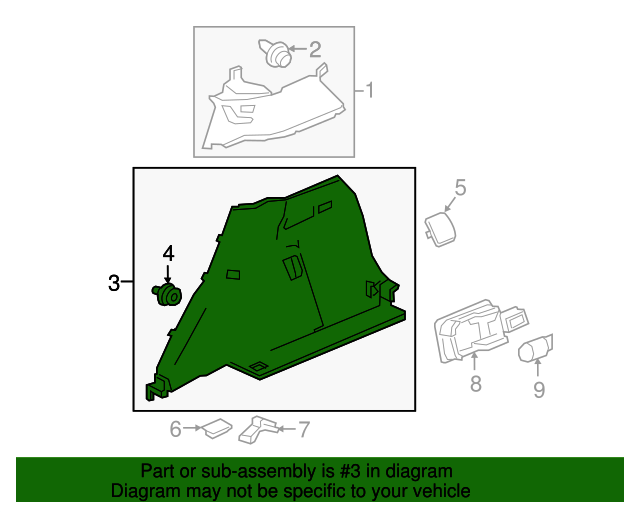 2
1
5
4
3
8
9
6
7

Part or sub-assembly is #3 in diagram
Diagram may not be specific to your vehicle