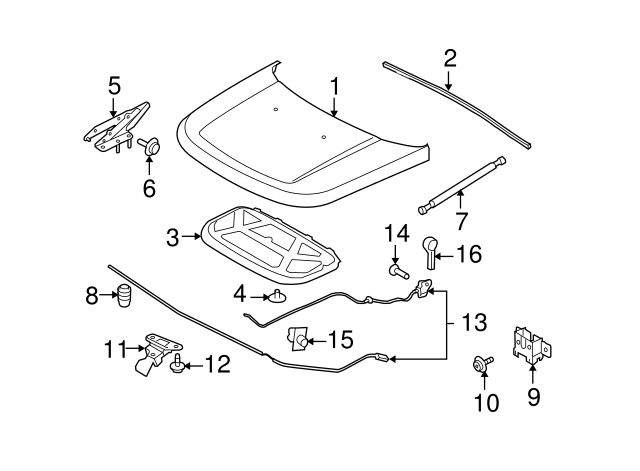 5
1
2
6
7
3
14
16
8
4
13
15
11
12
10
9