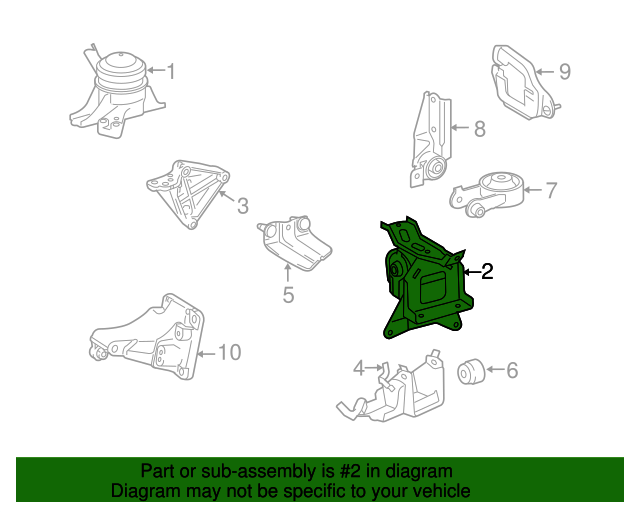 1
9
8
3
7
5
2
10
4
6

Part or sub-assembly is #2 in diagram
Diagram may not be specific to your vehicle