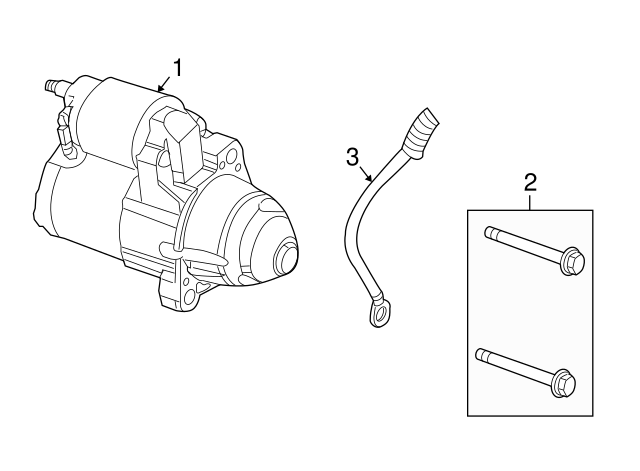 1
3
2