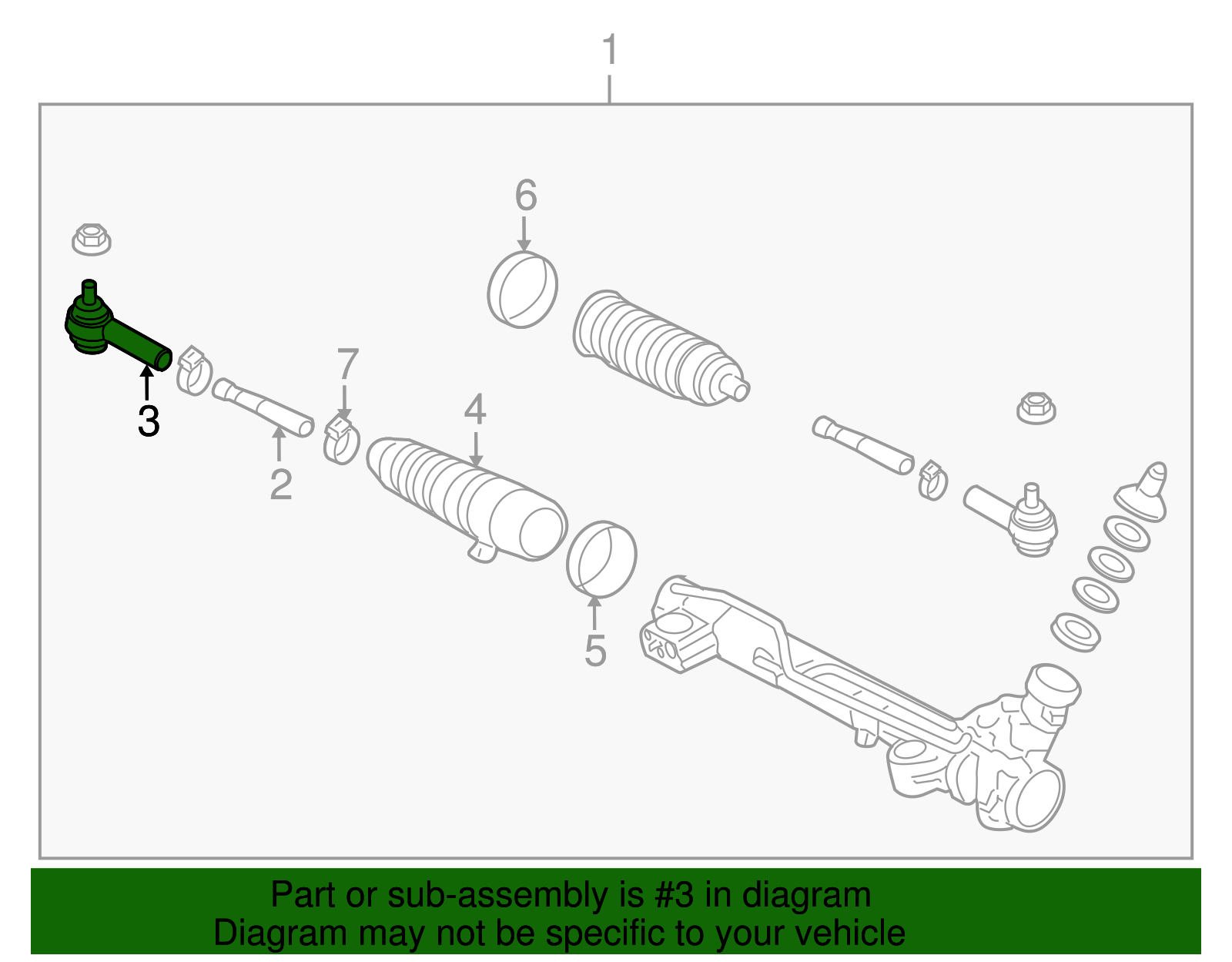 1

6

7

4

3

2

5

Part or sub-assembly is #3 in diagram
Diagram may not be specific to your vehicle