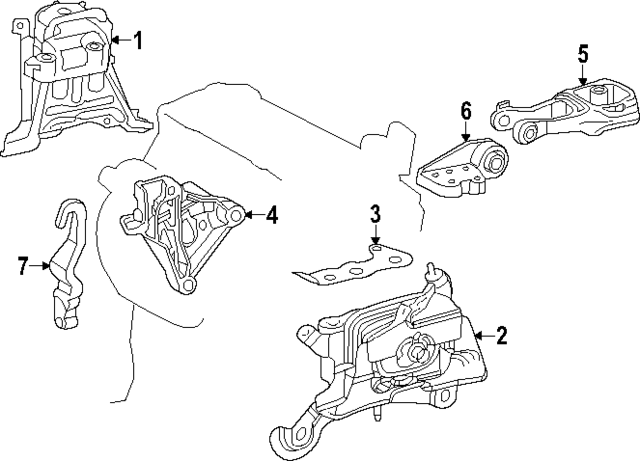 1
5
6
4
3
7
2