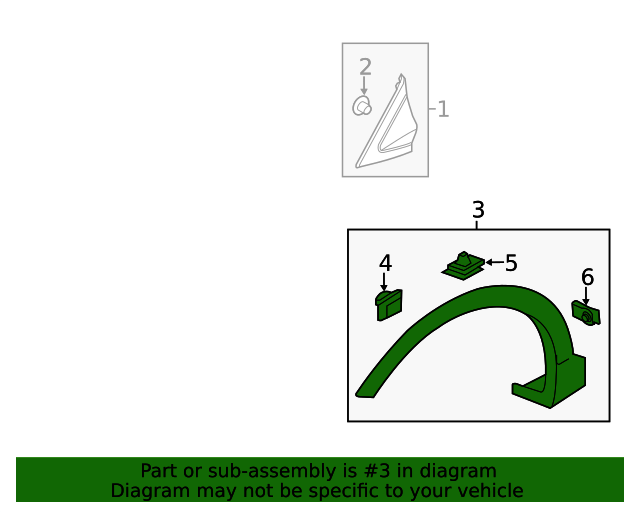 2
1
3
4
5
6

Part or sub-assembly is #3 in diagram
Diagram may not be specific to your vehicle