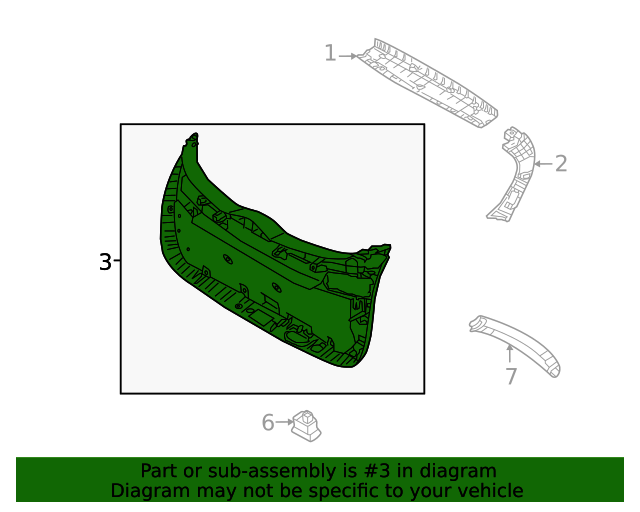 1

2

3

7

6

Part or sub-assembly is #3 in diagram
Diagram may not be specific to your vehicle