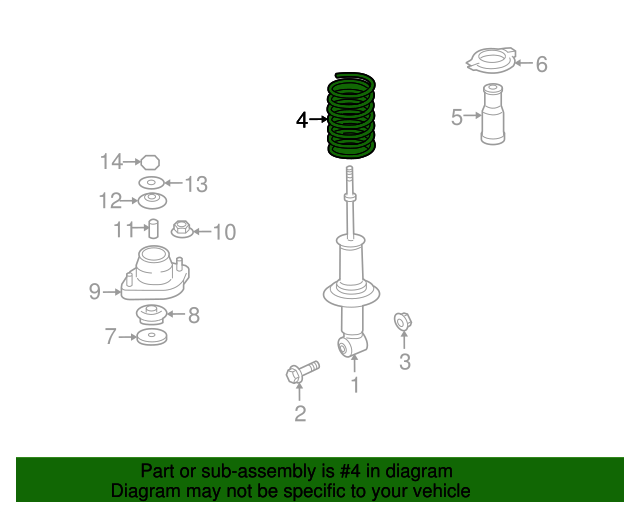 6
4
5
14
13
12
11
10
9
8
7
3
1
2

Part or sub-assembly is #4 in diagram
Diagram may not be specific to your vehicle