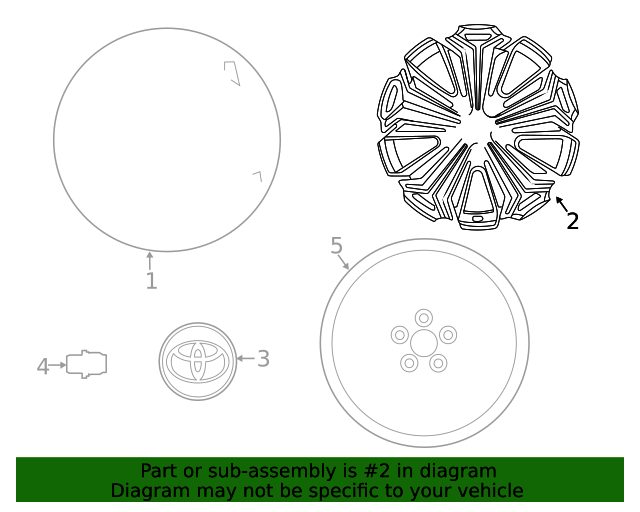 2

1

5

4

3

Part or sub-assembly is #2 in diagram
Diagram may not be specific to your vehicle