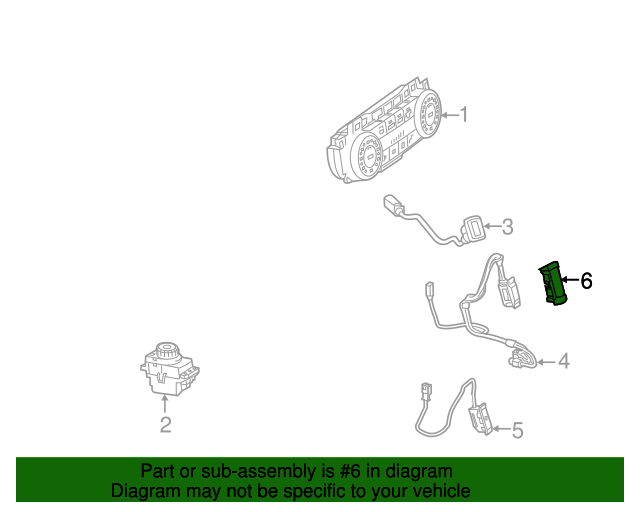 1
3
6
4
2
5
Part or sub-assembly is #6 in diagram
Diagram may not be specific to your vehicle