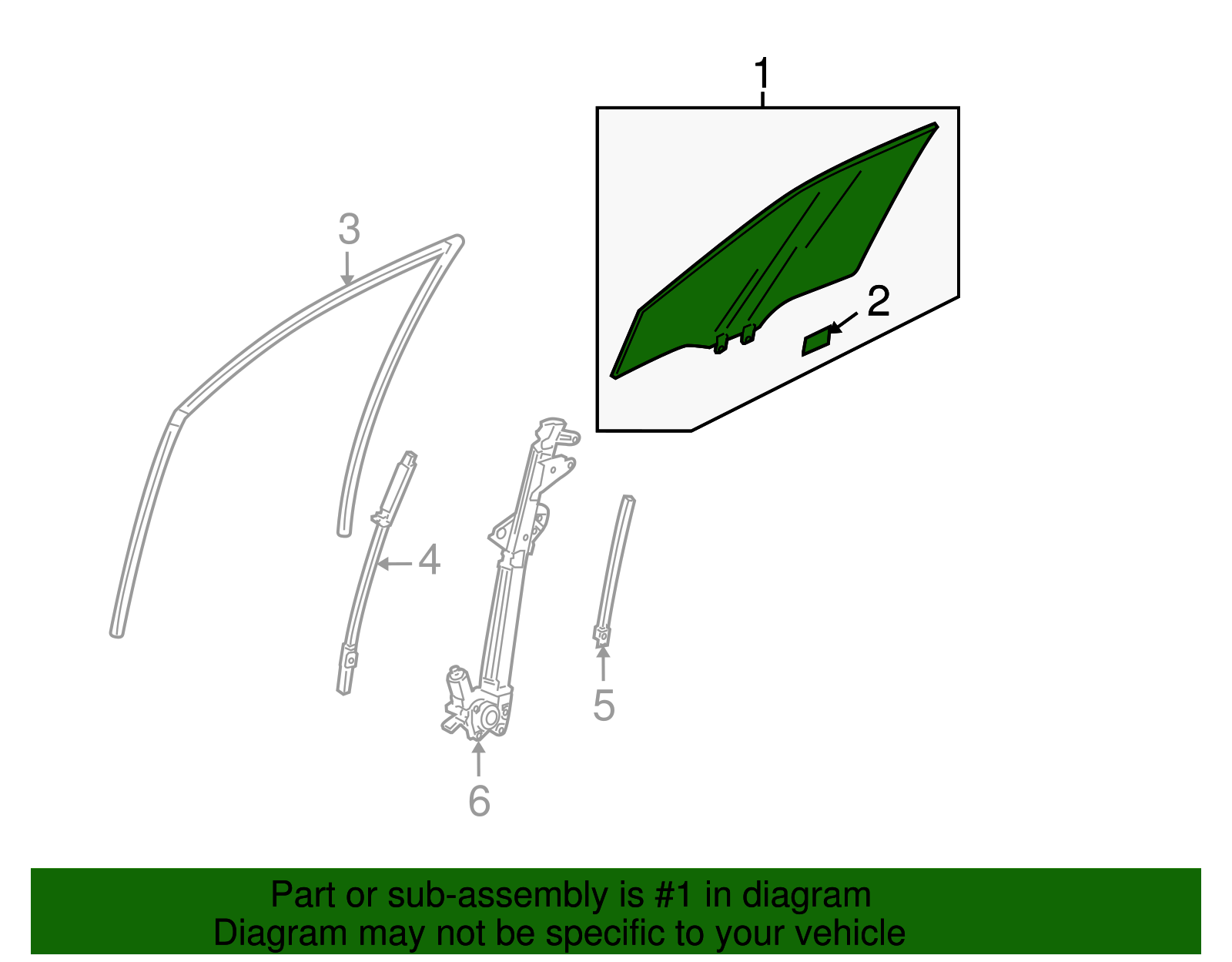 1
2
3
4
5
6

Part or sub-assembly is #1 in diagram
Diagram may not be specific to your vehicle