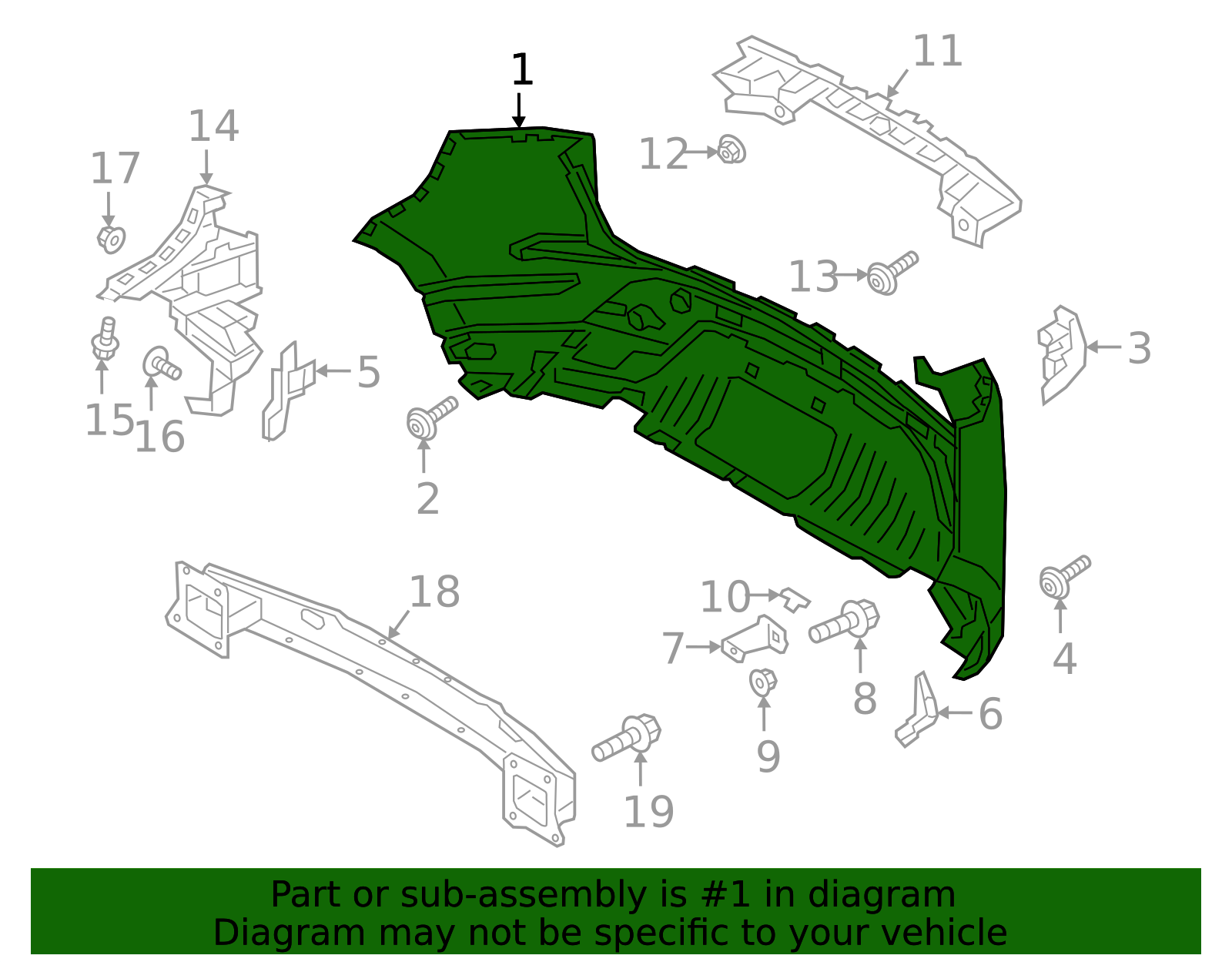 1
11
14
17
12
13
3
5
15
16
2
18
10
7
8
4
9
6
19

Part or sub-assembly is #1 in diagram
Diagram may not be specific to your vehicle