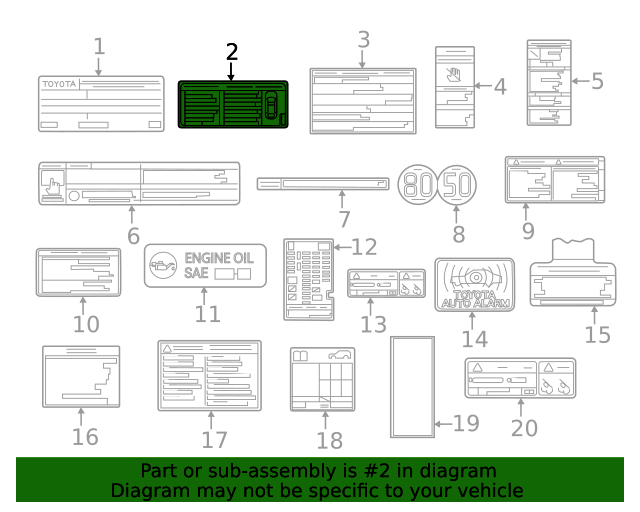 1
TOYOTA
2
3
4
5
6
7
80 50
8
9
10
ENGINE OIL
SAE
11
12
13
TOYOTA
AUTO ALARM
14
15
16
17
18
19
20

Part or sub-assembly is #2 in diagram
Diagram may not be specific to your vehicle