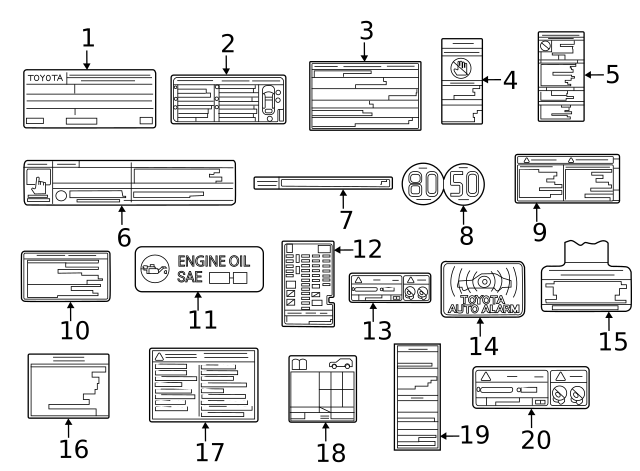 1
TOYOTA
2
3
4
5
6
7
80
50
8
9
10
ENGINE OIL
SAE
11
12
13
TOYOTA
AUTO ALARM
14
15
16
17
18
19
20