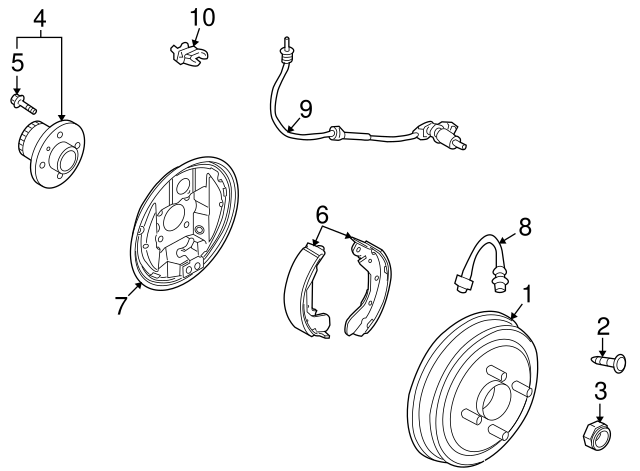 4
10
5
9
6
8
7
1
2
3