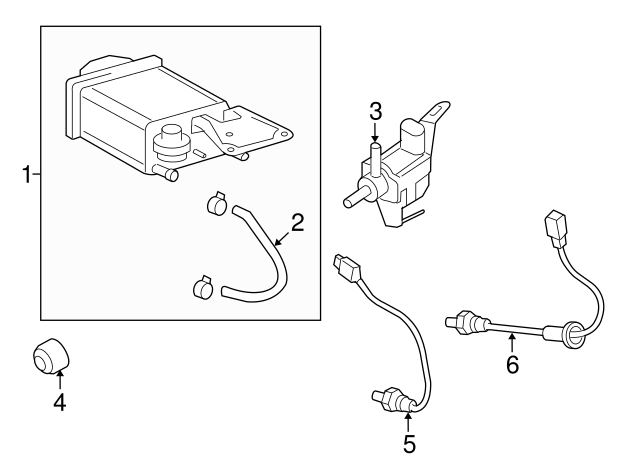 1
2
3
4
5
6