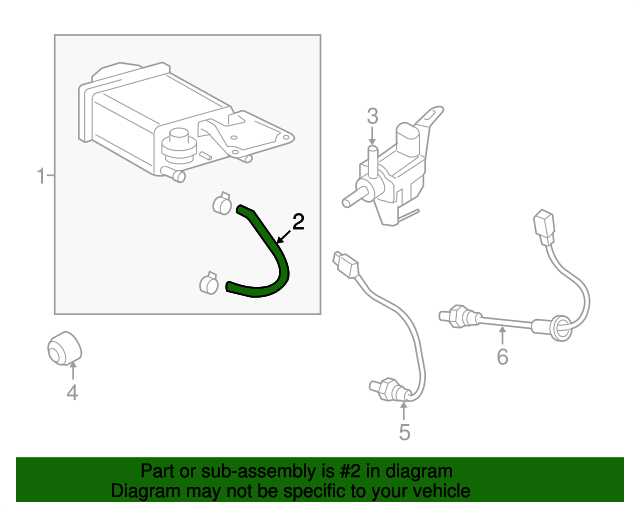 1
2
3
4
5
6

Part or sub-assembly is #2 in diagram
Diagram may not be specific to your vehicle