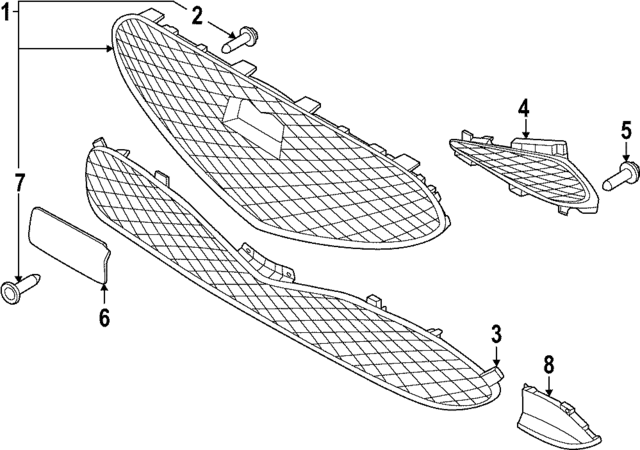 1
2
4
5
7
6
3
8