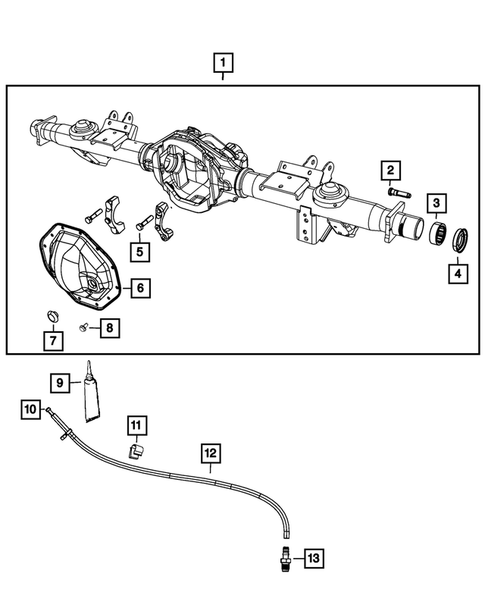 1
2
3
4
5
6
7
8
9
10
11
12
13