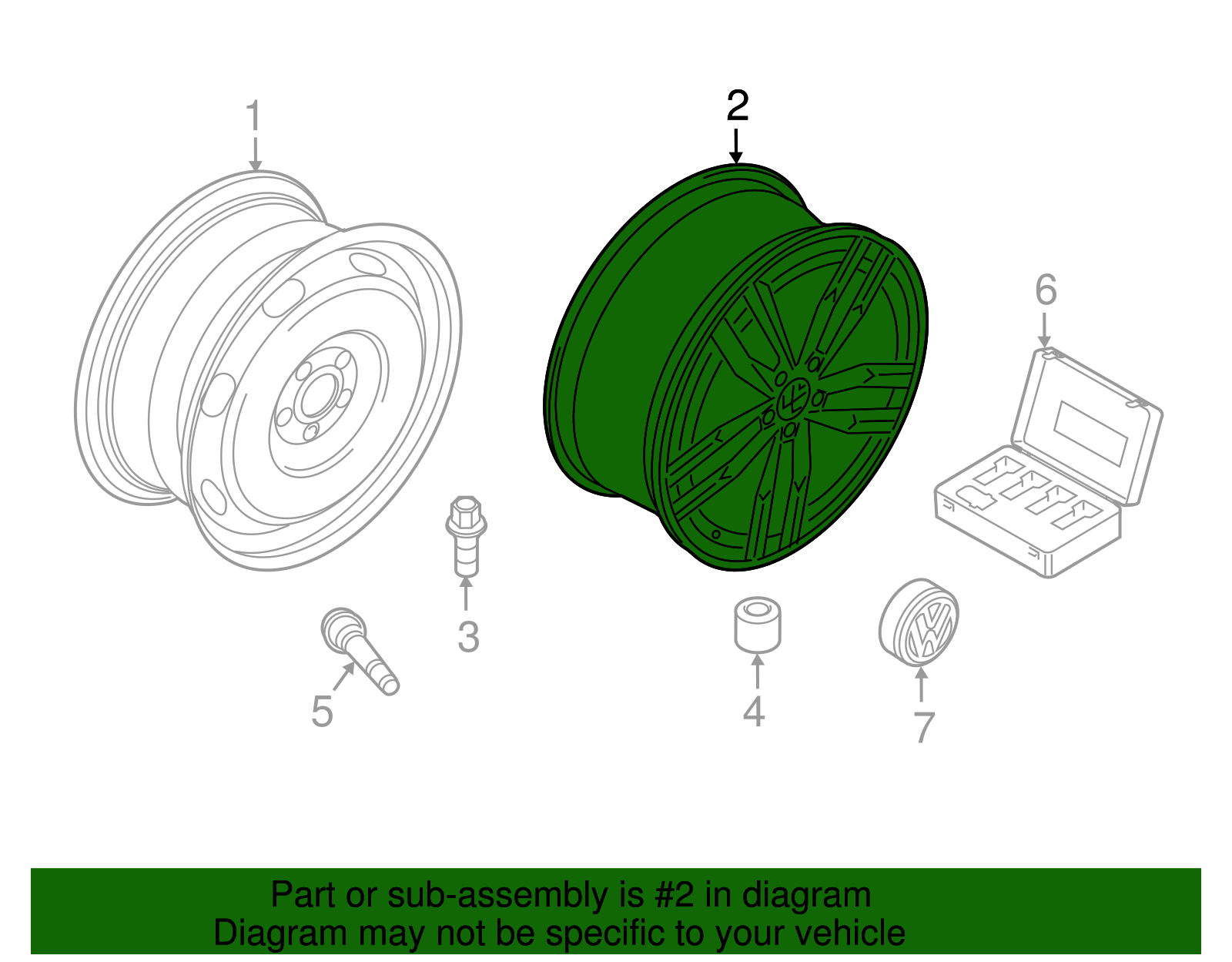 1

2

6

3

5

4

7

Part or sub-assembly is #2 in diagram
Diagram may not be specific to your vehicle