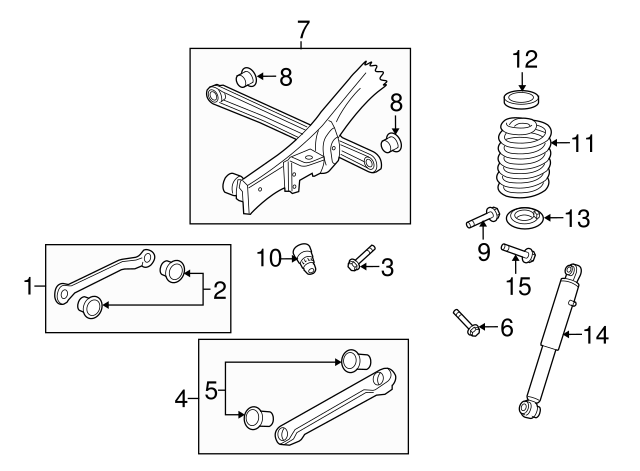 7
8
8
12
11
13
9
15
10
3
1
2
6
14
4
5