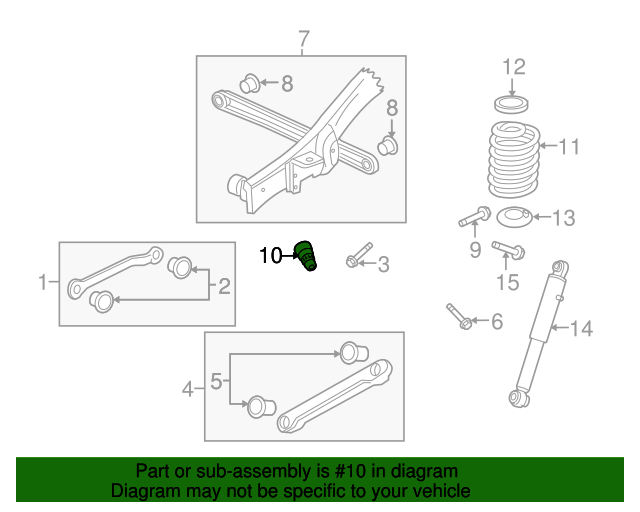 7
8
8
12
11
13
9
15
10
3
1
2
6
14
4
5

Part or sub-assembly is #10 in diagram
Diagram may not be specific to your vehicle