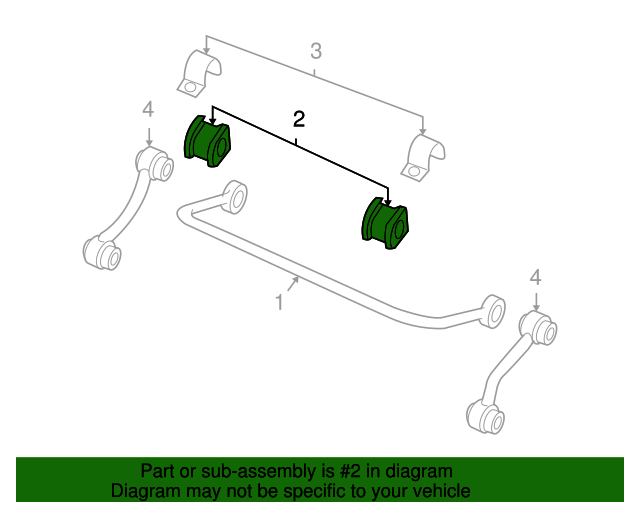 3

4

2

1

4

Part or sub-assembly is #2 in diagram
Diagram may not be specific to your vehicle