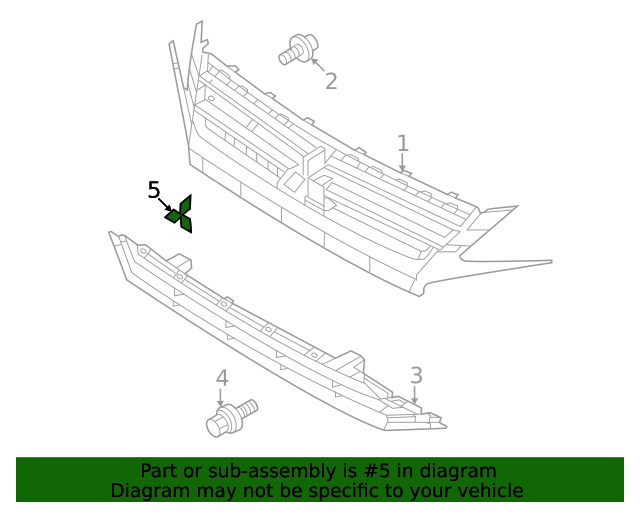 2

1

5

4

3

Part or sub-assembly is #5 in diagram
Diagram may not be specific to your vehicle