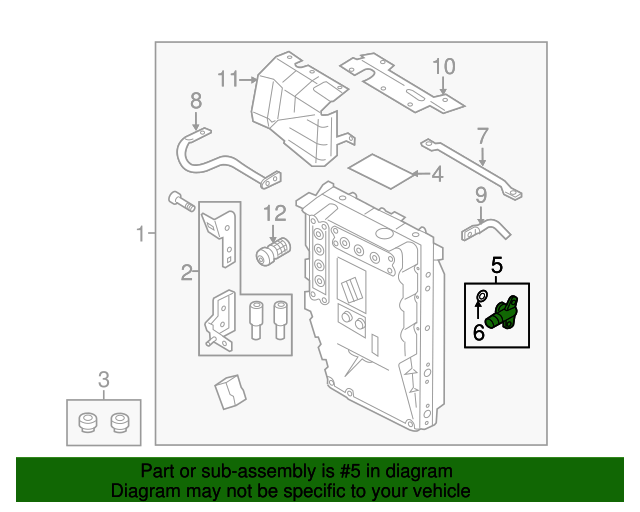 11
10
8
7
4
9
12
1
2
5
6
3

Part or sub-assembly is #5 in diagram
Diagram may not be specific to your vehicle