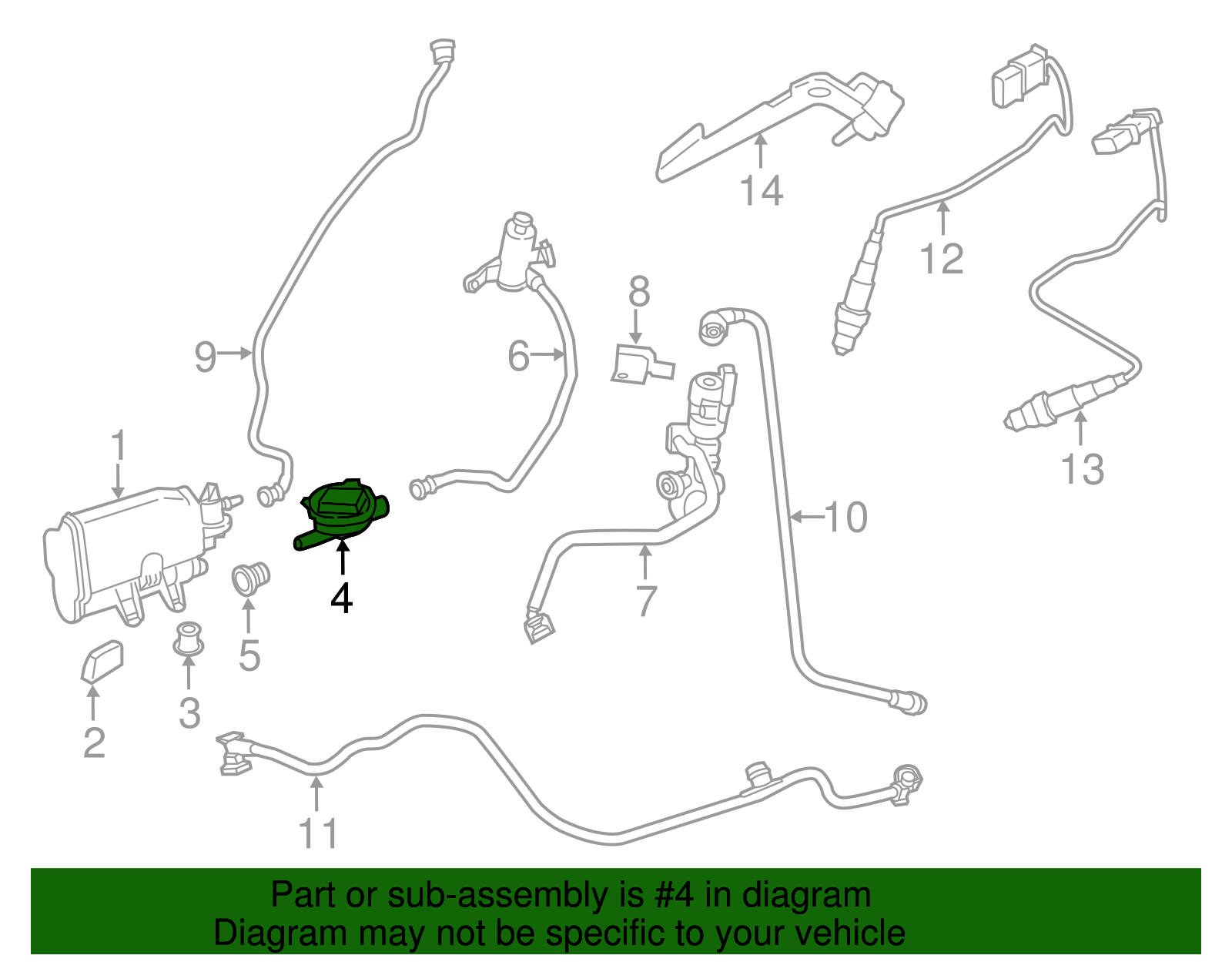 14
12
8
9
6
13
1
10
4
7
5
3
2
11

Part or sub-assembly is #4 in diagram
Diagram may not be specific to your vehicle