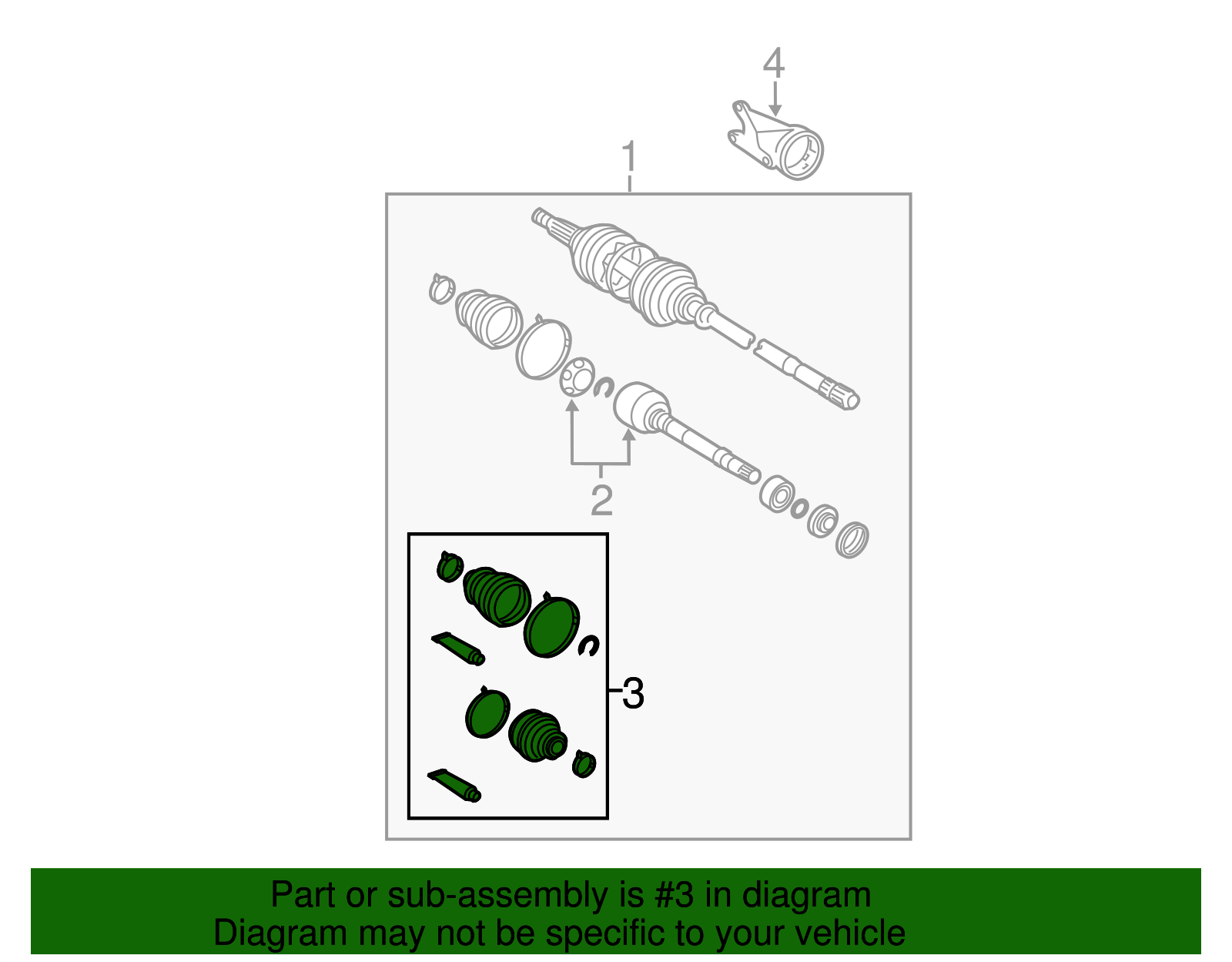 4
1
2
3
Part or sub-assembly is #3 in diagram
Diagram may not be specific to your vehicle