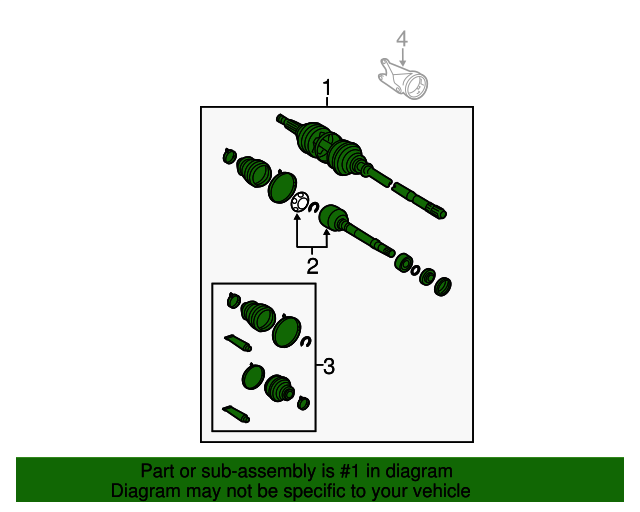 4
1
2
3
Part or sub-assembly is #1 in diagram
Diagram may not be specific to your vehicle