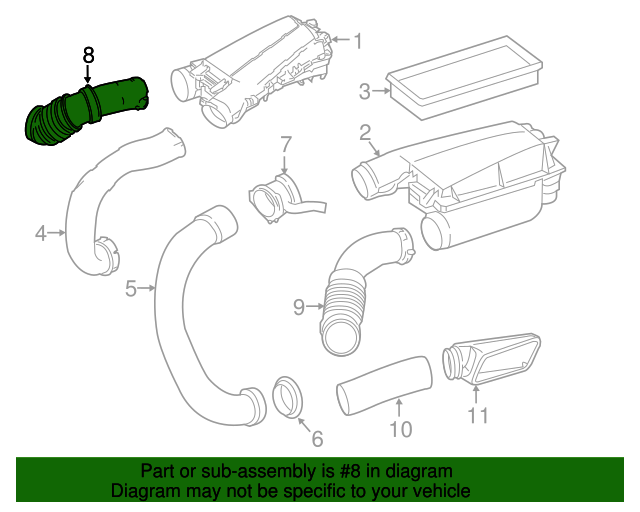 8
1
3
2
7
4
5
9
6
10
11

Part or sub-assembly is #8 in diagram
Diagram may not be specific to your vehicle