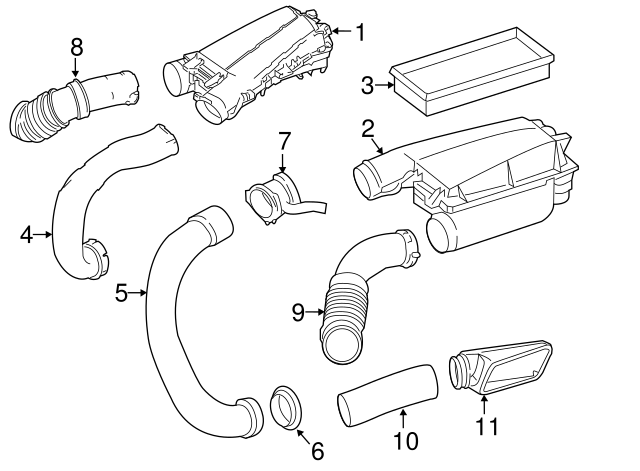 8
1
3
2
7
4
5
9
6
10
11