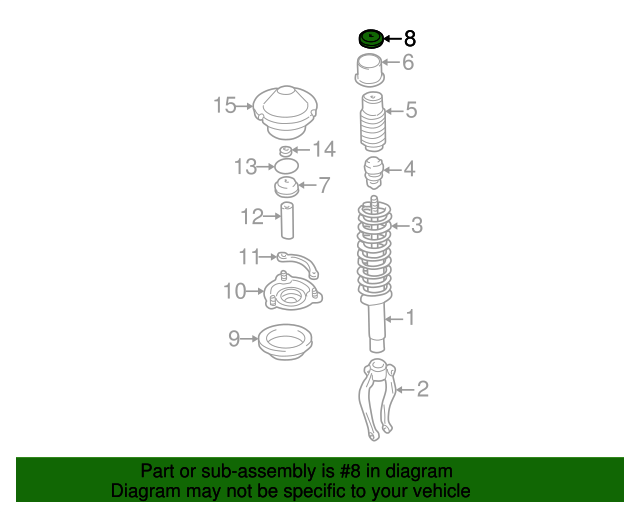 8
6
15
5
14
13
4
7
12
3
11
10
1
9
2

Part or sub-assembly is #8 in diagram
Diagram may not be specific to your vehicle