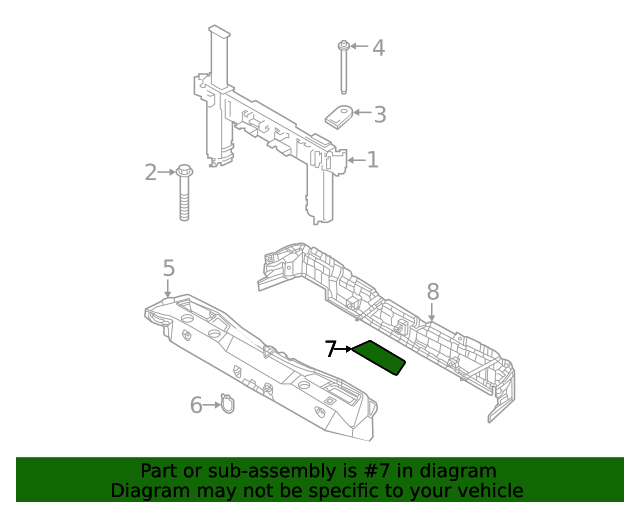 4
3
1
2
5
8
7
6

Part or sub-assembly is #7 in diagram
Diagram may not be specific to your vehicle