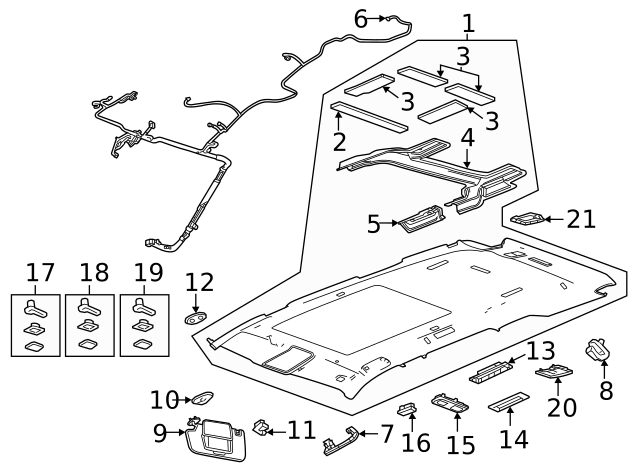 6
1
3
3
3
2
4
5
21
17
18
19
12
13
8
20
10
9
11
7
16
15
14