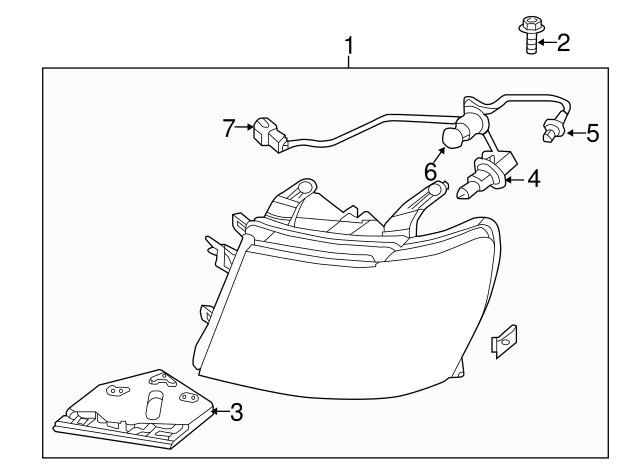 1
2
7
5
6
4
3