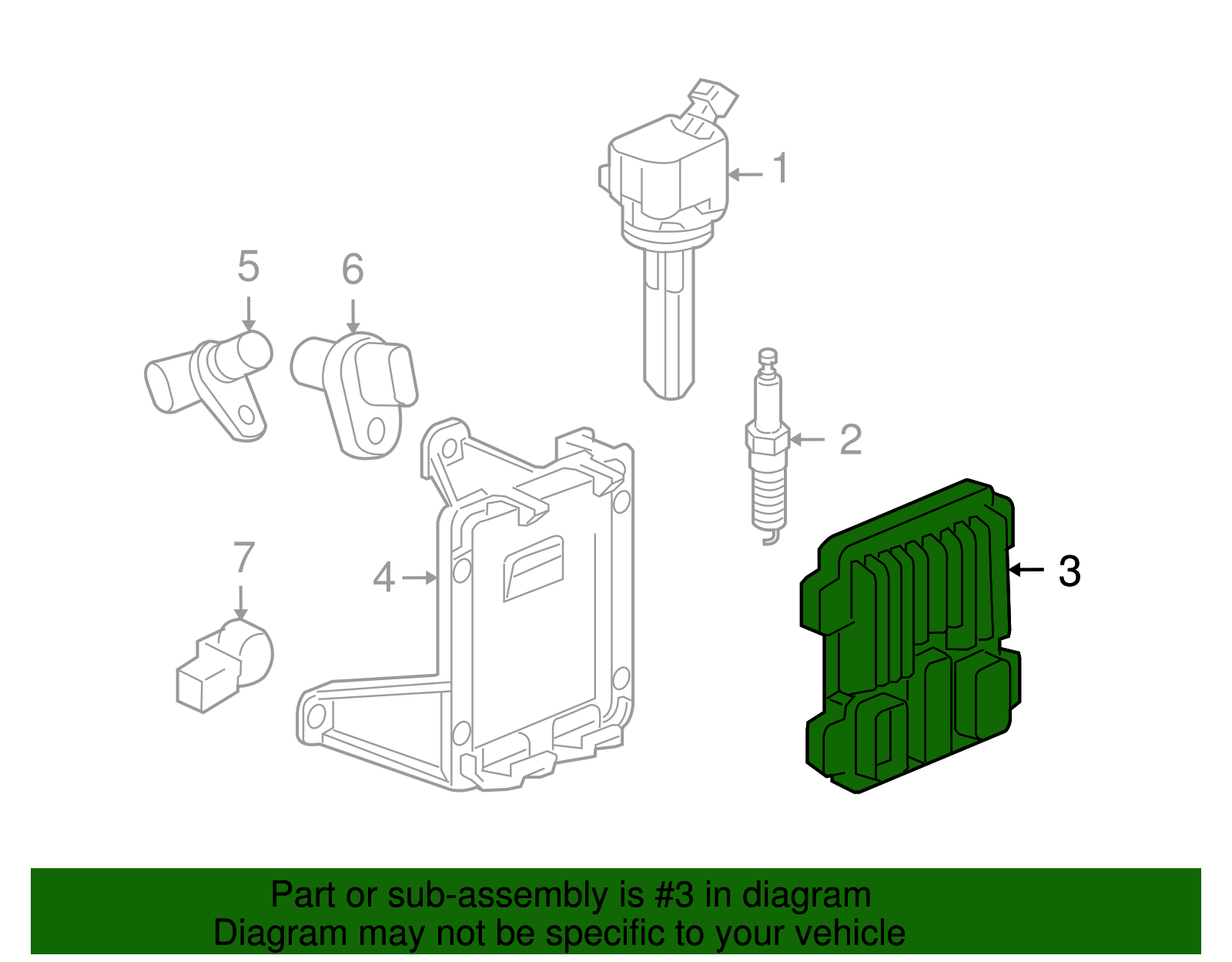 1
5
6
2
3
4
7

Part or sub-assembly is #3 in diagram
Diagram may not be specific to your vehicle