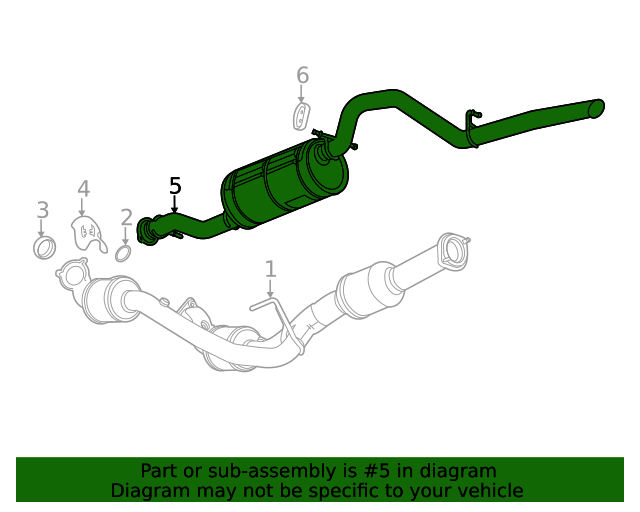 6

5

4

3

2

1

Part or sub-assembly is #5 in diagram
Diagram may not be specific to your vehicle