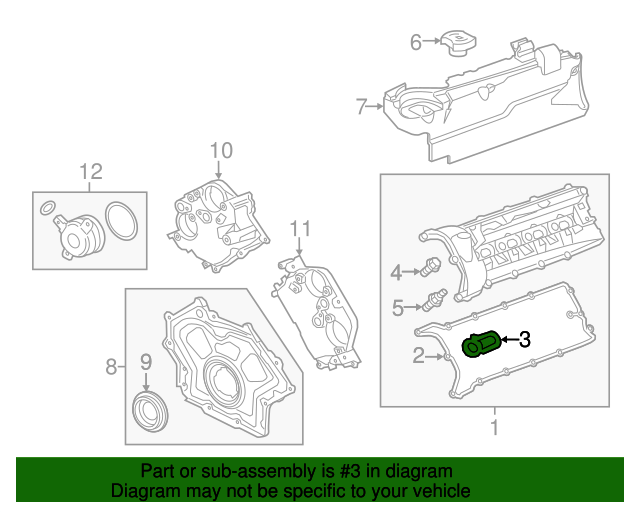 6
7
10
12
11
4
5
3
2
8
9
1

Part or sub-assembly is #3 in diagram
Diagram may not be specific to your vehicle