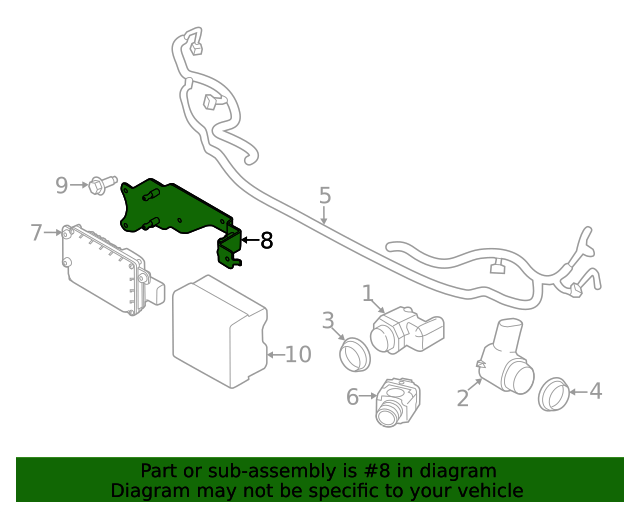 9
7
8
5
1
3
10
6
2
4

Part or sub-assembly is #8 in diagram
Diagram may not be specific to your vehicle