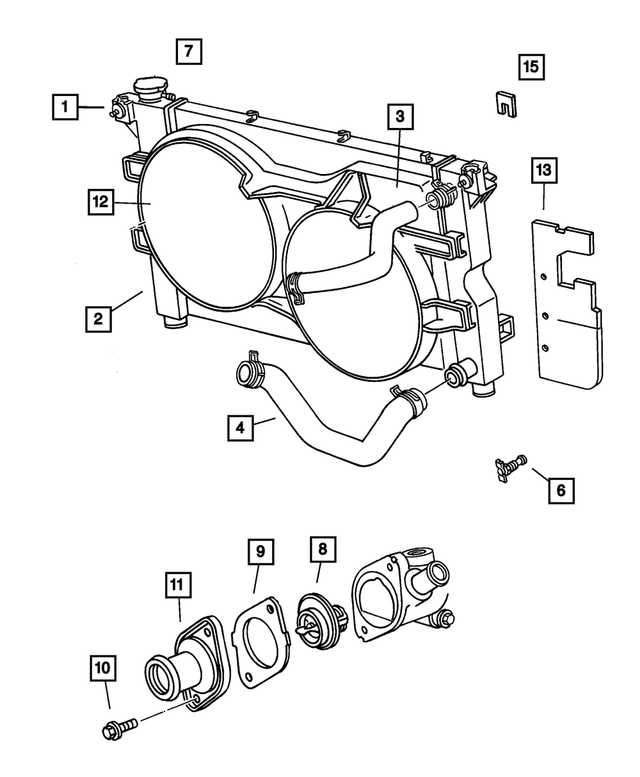 7
15
1
3
13
12
2
4
6
9
8
11
10