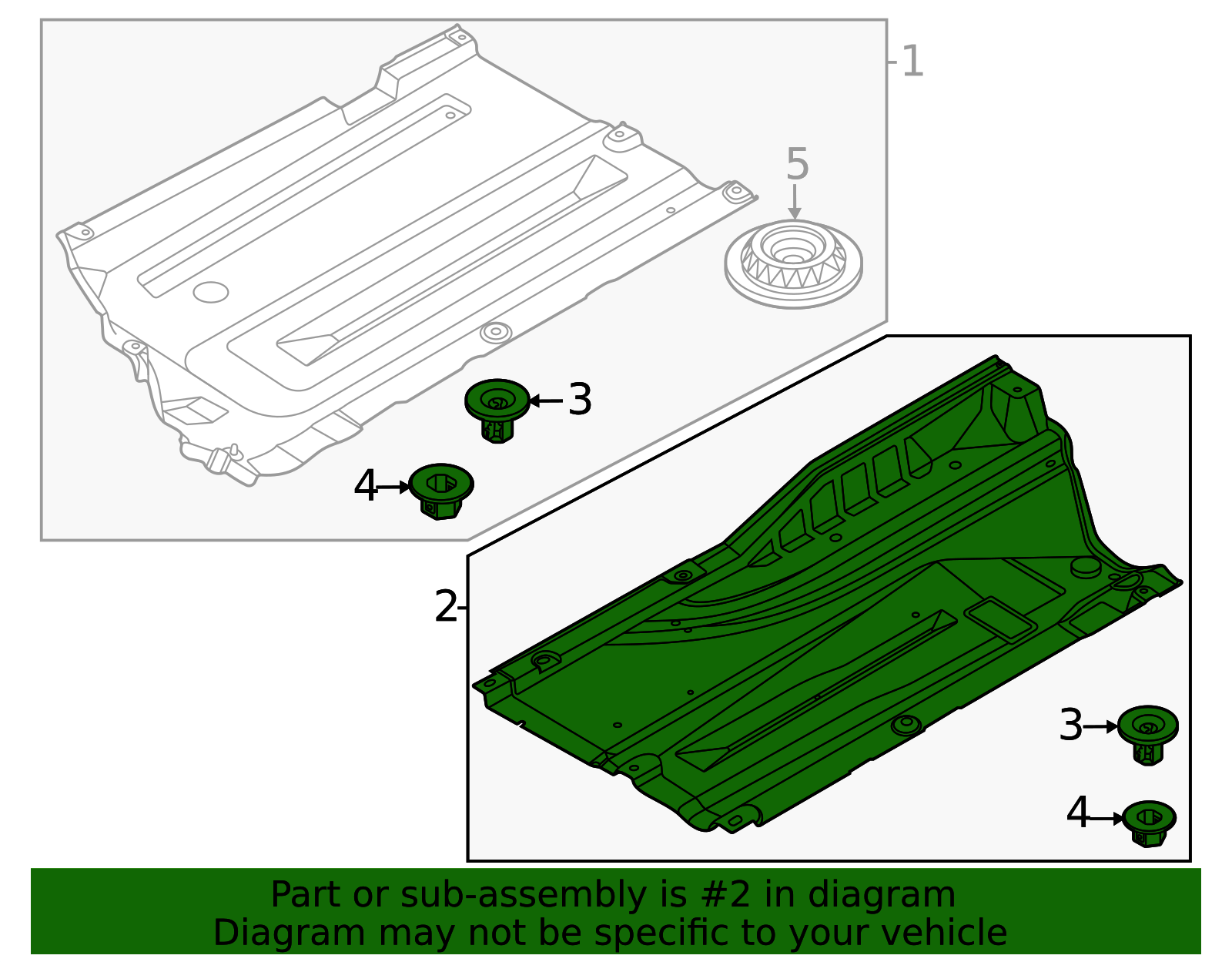 1
5
3
4
2
3
4
Part or sub-assembly is #2 in diagram
Diagram may not be specific to your vehicle