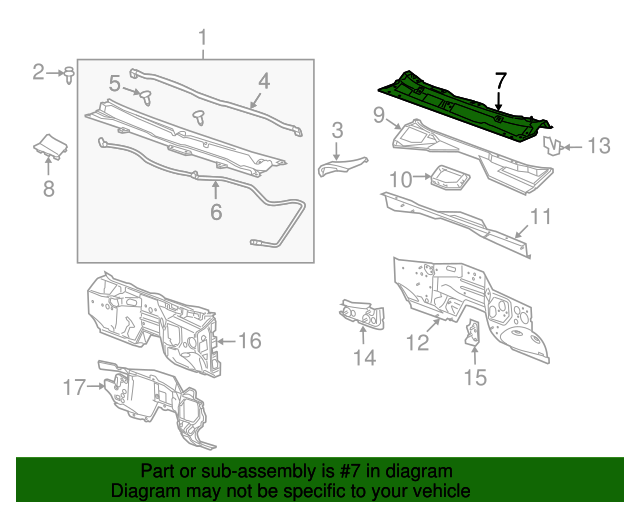 1
2
5
4
7
9
3
13
8
6
10
11
16
14
12
15
17

Part or sub-assembly is #7 in diagram
Diagram may not be specific to your vehicle