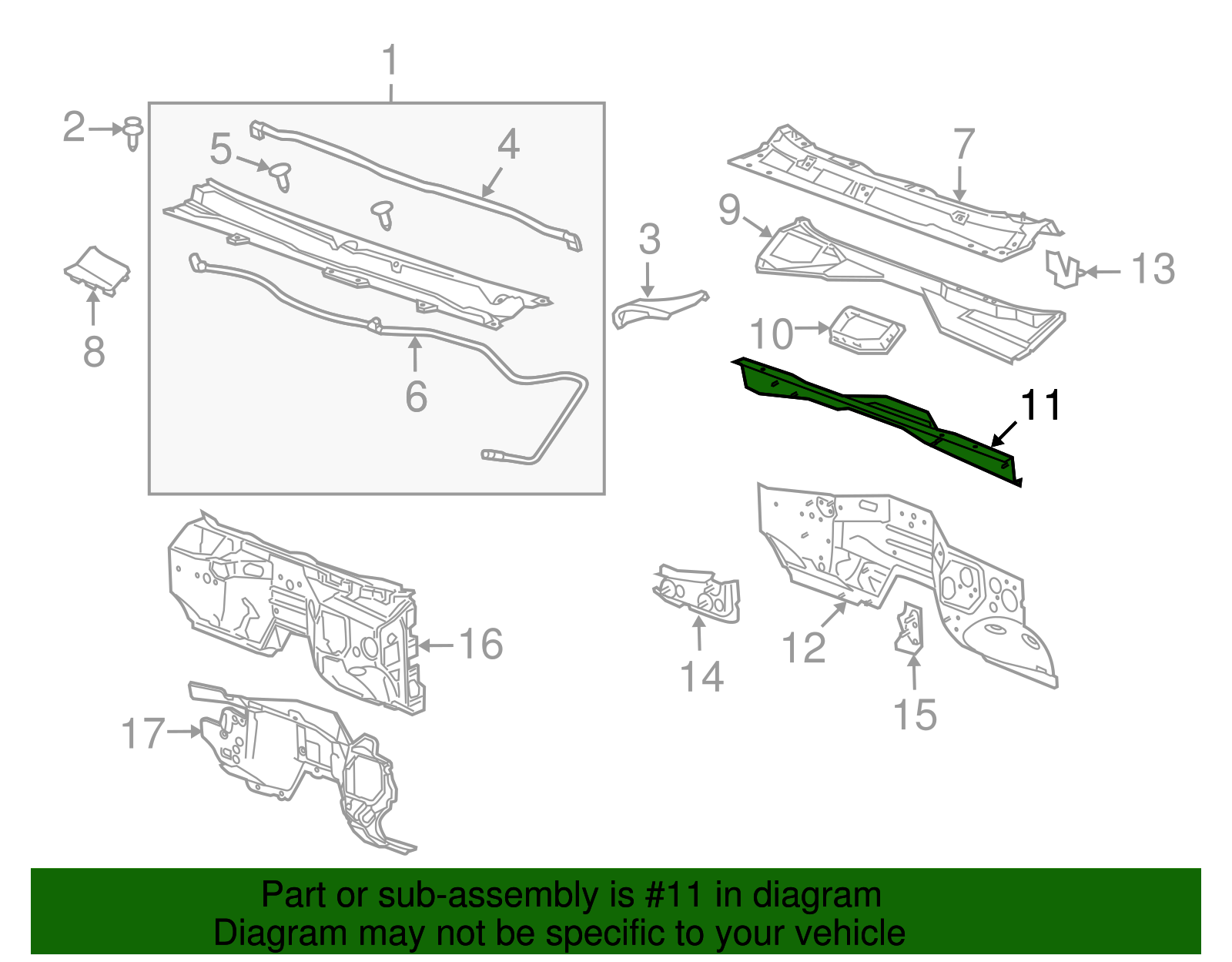 1
2
5
4
7
9
3
13
8
10
6
11
16
14
12
15
17

Part or sub-assembly is #11 in diagram
Diagram may not be specific to your vehicle