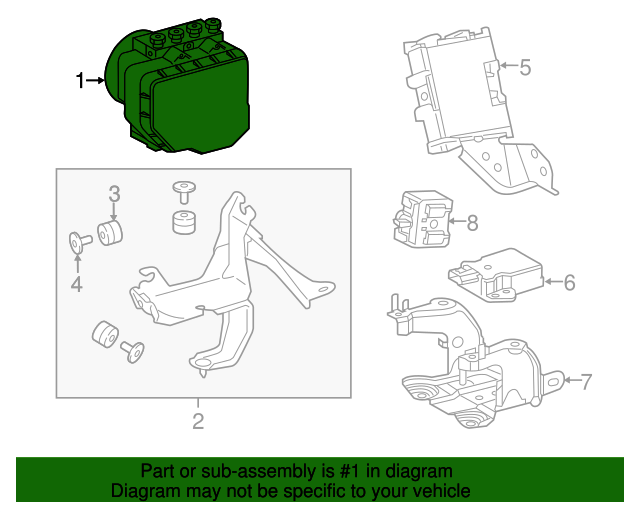 1
5
3
4
8
6
7
2

Part or sub-assembly is #1 in diagram
Diagram may not be specific to your vehicle