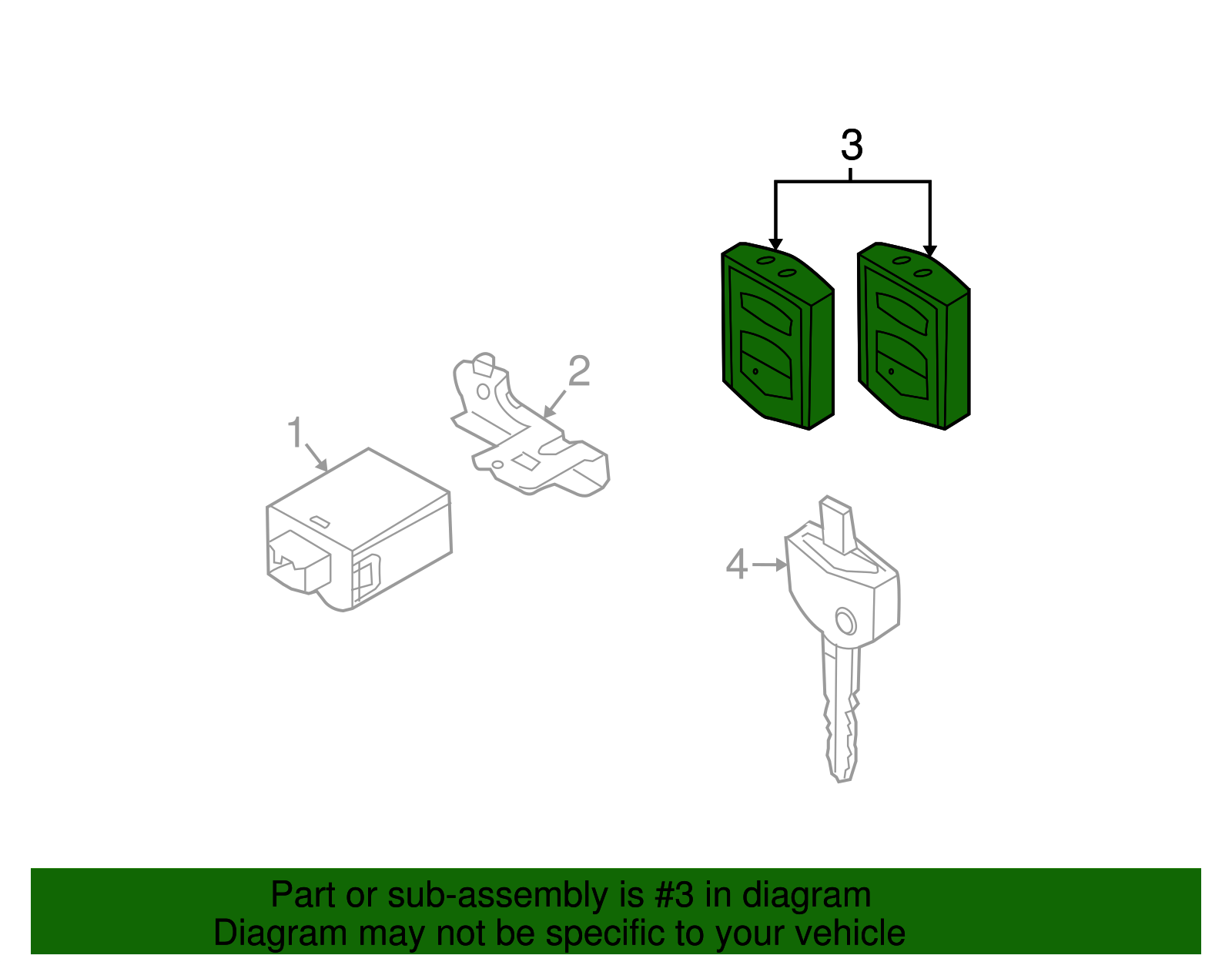 3

2

1

4

Part or sub-assembly is #3 in diagram
Diagram may not be specific to your vehicle