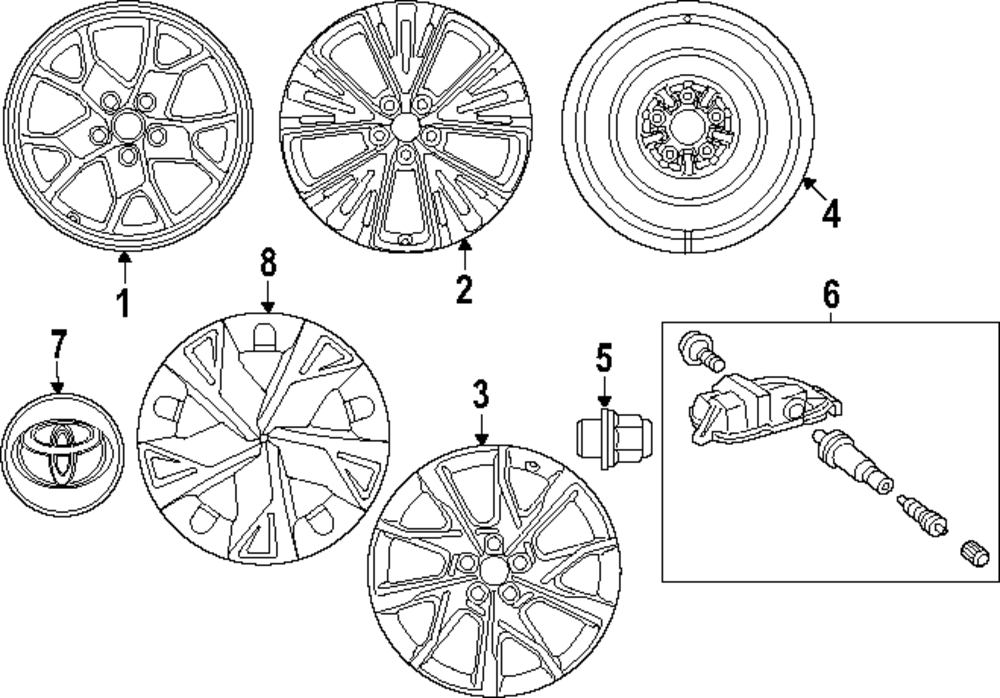 1
2
4
8
6
7
5
3