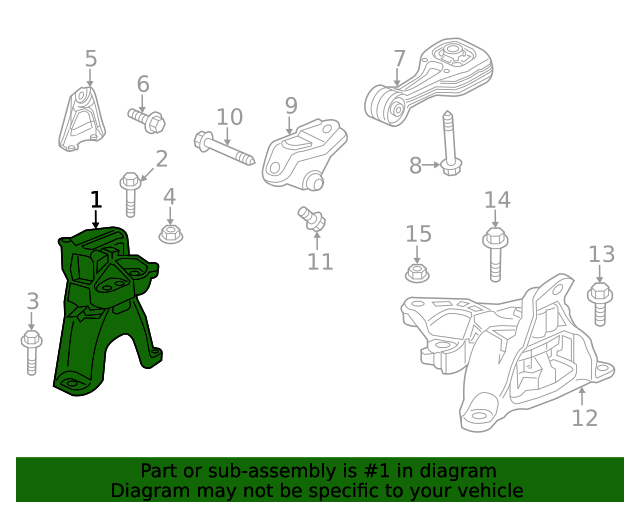 5
6
7
10
9
2
8
1
4
14
15
11
13
3
12

Part or sub-assembly is #1 in diagram
Diagram may not be specific to your vehicle